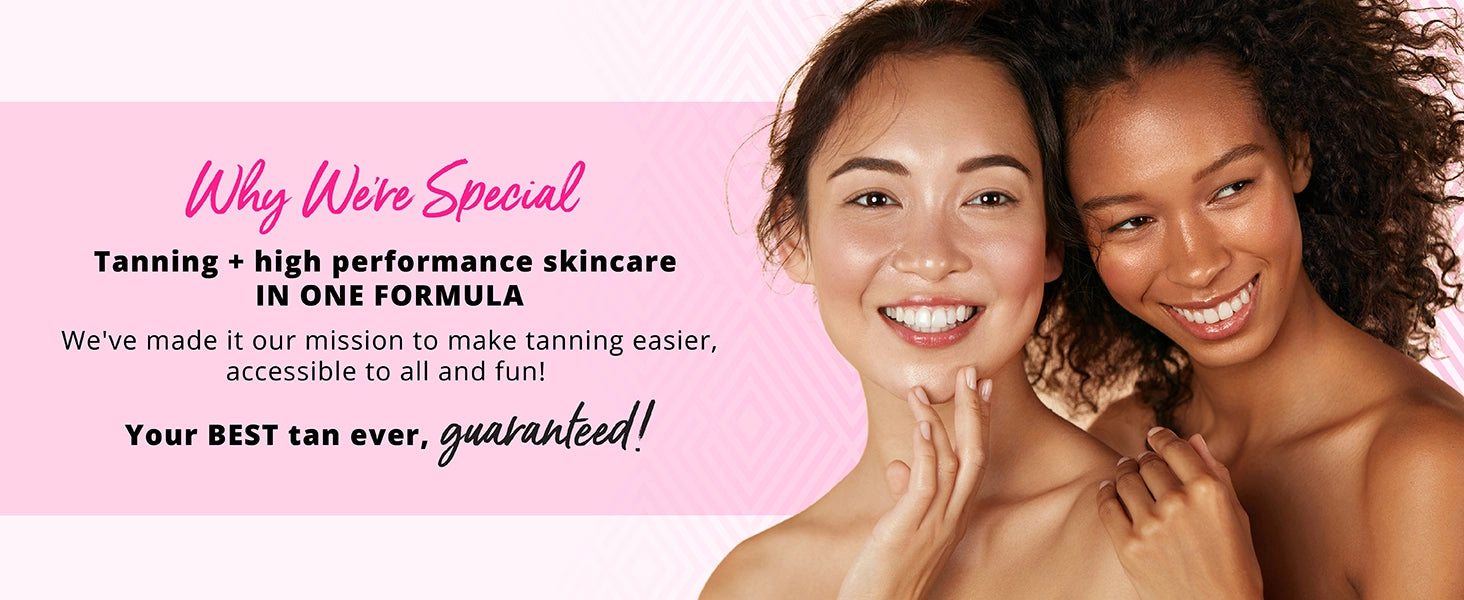 Why We're Special

Tanning + high performance skincare IN ONE FORMULA

We've made it our mission to make tanning easier, accessible to all and fun!

Your BEST tan ever, guaranteed!